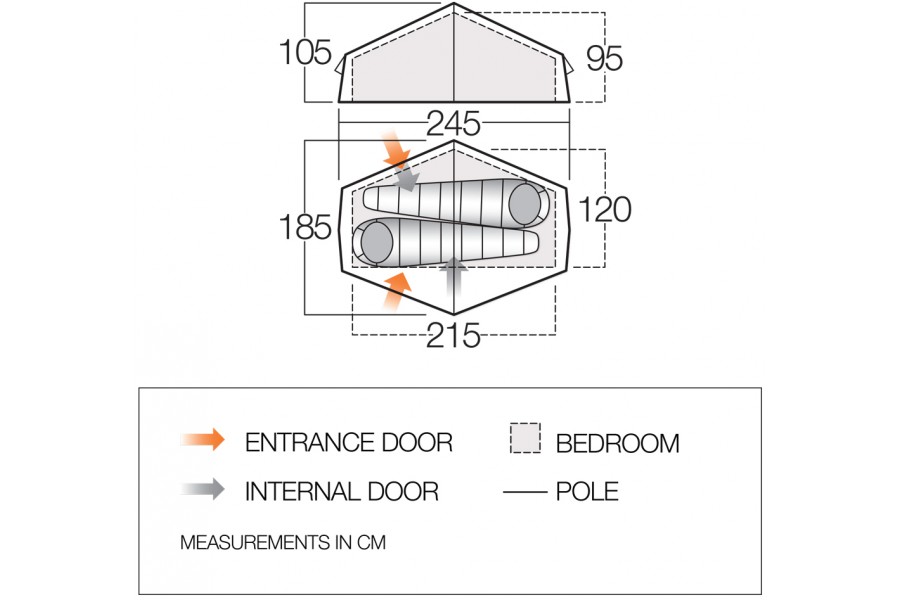 105

95

245

185

120

215

ENTRANCE DOOR

BEDROOM

INTERNAL DOOR

POLE

MEASUREMENTS IN CM